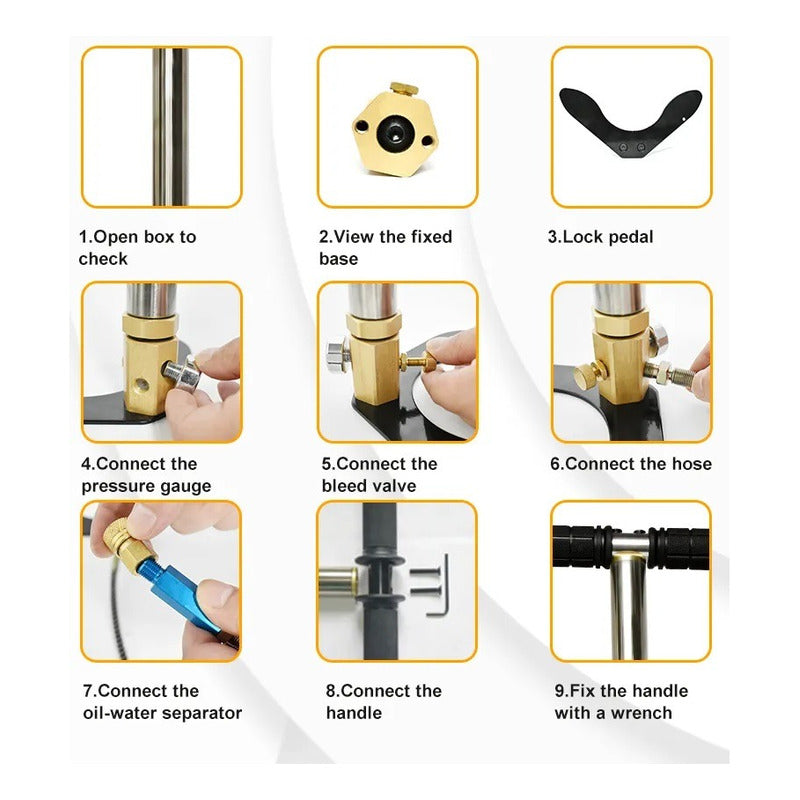 1.Open box to check

2.View the fixed base

3.Lock pedal

4.Connect the pressure gauge

5.Connect the bleed valve

6.Connect the hose

7.Connect the oil-water separator

8.Connect the handle

9.Fix the handle with a wrench